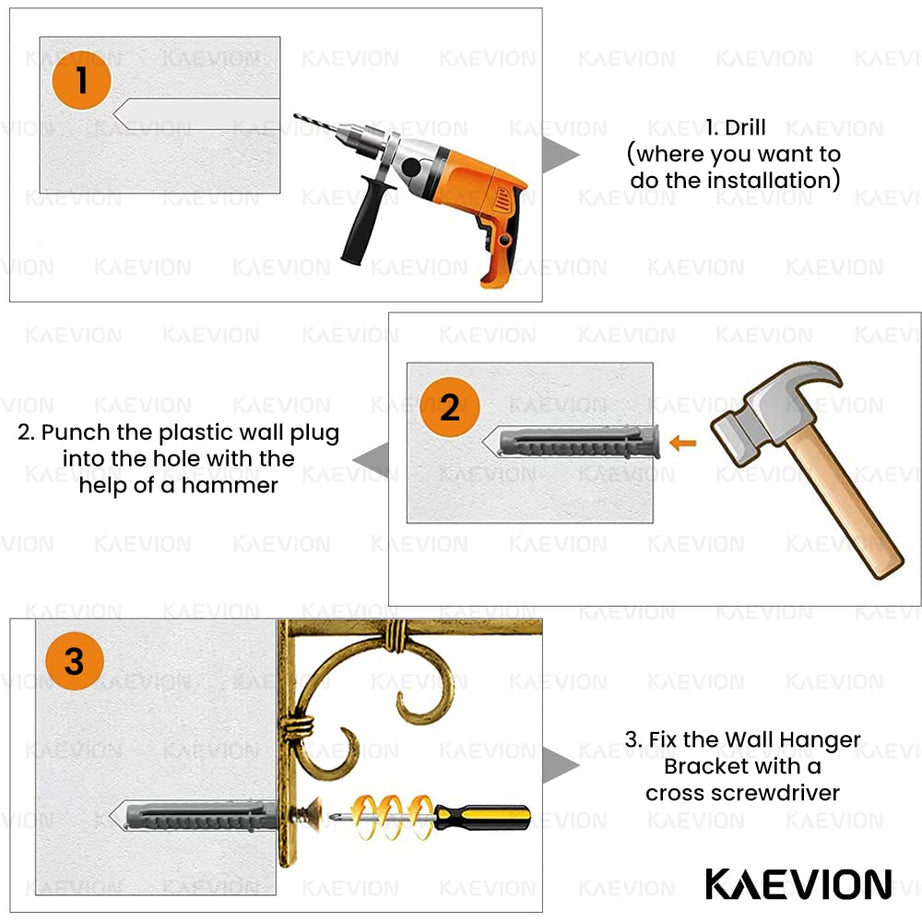 1

1. Drill
(where you want to do the installation)

2

2. Punch the plastic wall plug into the hole with the help of a hammer

3

3. Fix the Wall Hanger Bracket with a cross screwdriver

KAEVION